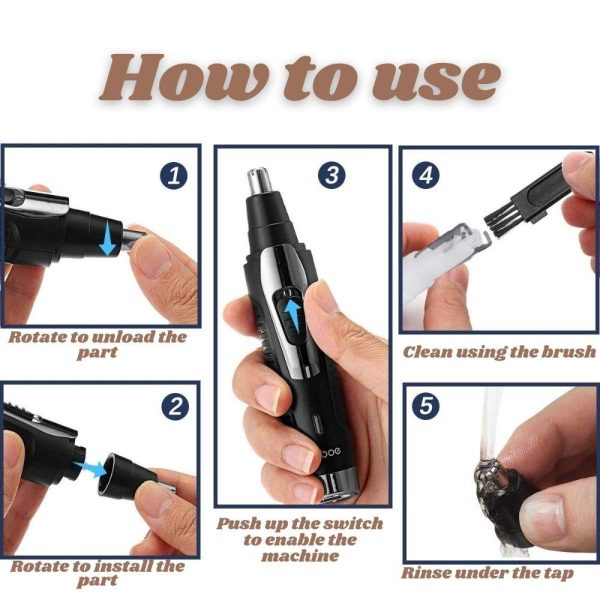 How to use

1

Rotate to unload the part

2

Rotate to install the part

3

boe

Push up the switch to enable the machine

4

Clean using the brush

5

Rinse under the tap