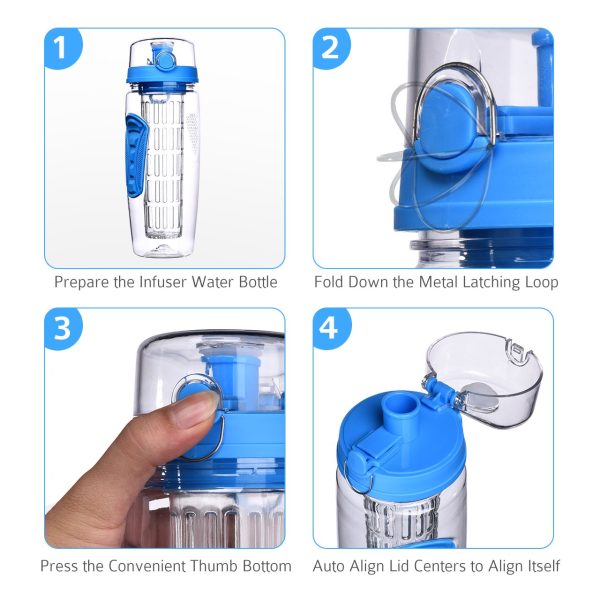 1

Prepare the Infuser Water Bottle

2

Fold Down the Metal Latching Loop

3

Press the Convenient Thumb Bottom

4

Auto Align Lid Centers to Align Itself