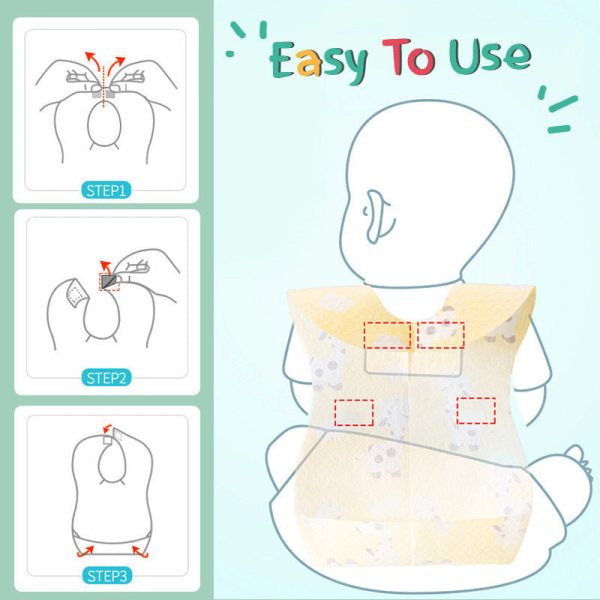 STEP1

STEP2

STEP3

Easy To Use