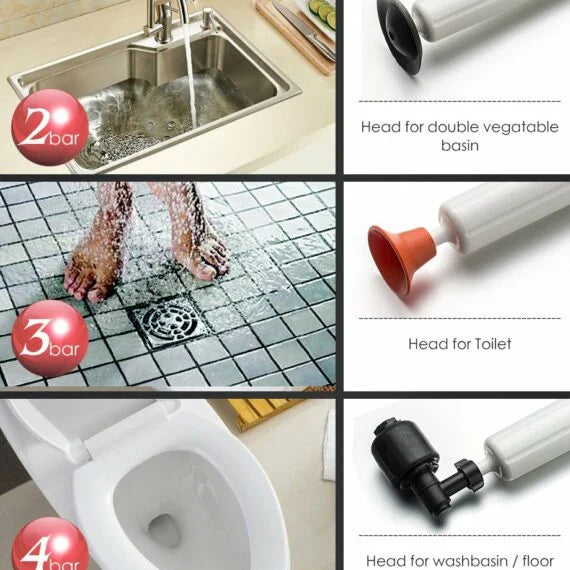 2bar

Head for double vegatable basin

3bar

Head for Toilet

4bar

Head for washbasin / floor