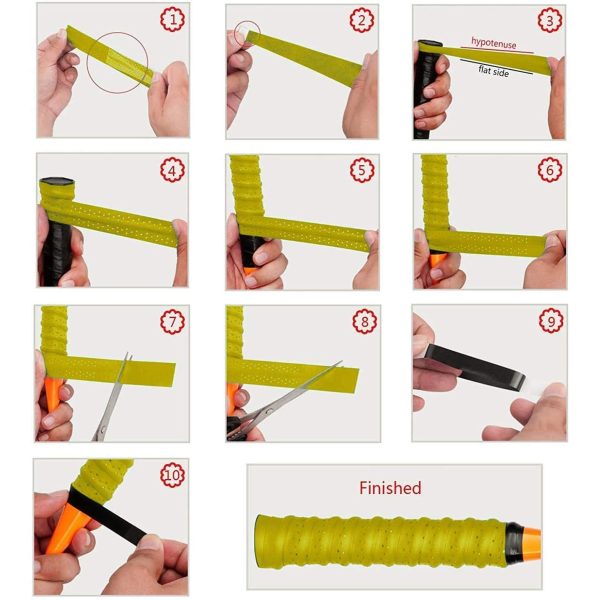 1

2

3

hypotenuse

flat side

4

5

6

7

8

9

10

Finished