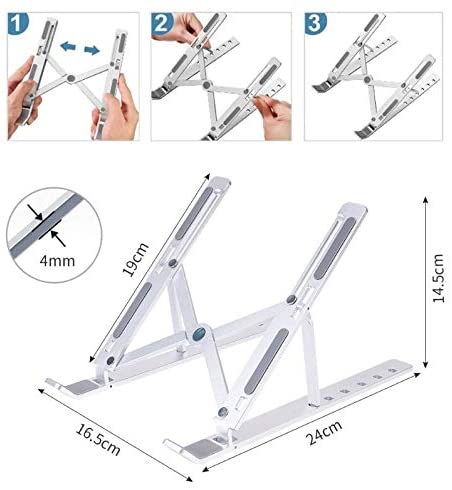 1

2

3

4mm

19cm

14.5cm

16.5cm

24cm