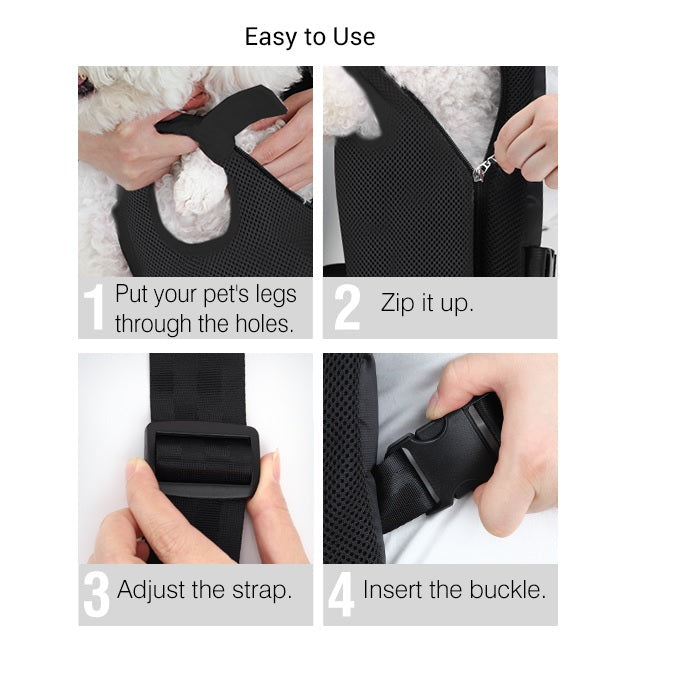 Easy to Use

1 Put your pet's legs through the holes.

2 Zip it up.

3 Adjust the strap.

4 Insert the buckle.