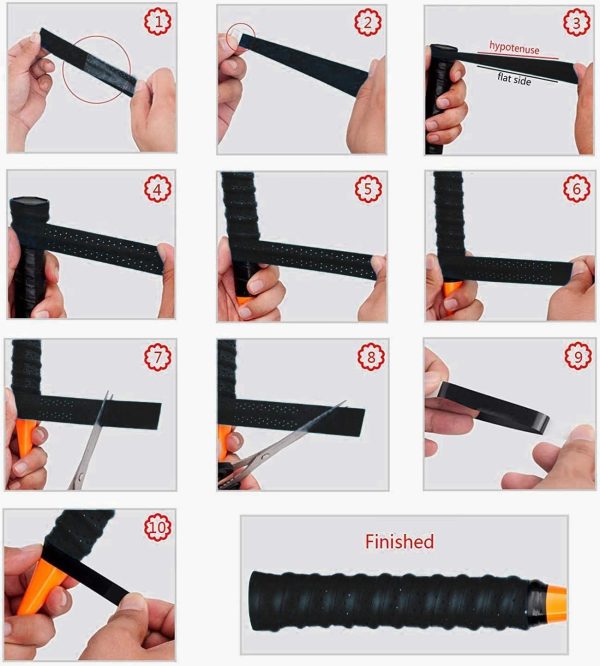 1

2

3
hypotenuse
flat side

4

5

6

7

8

9

10

Finished