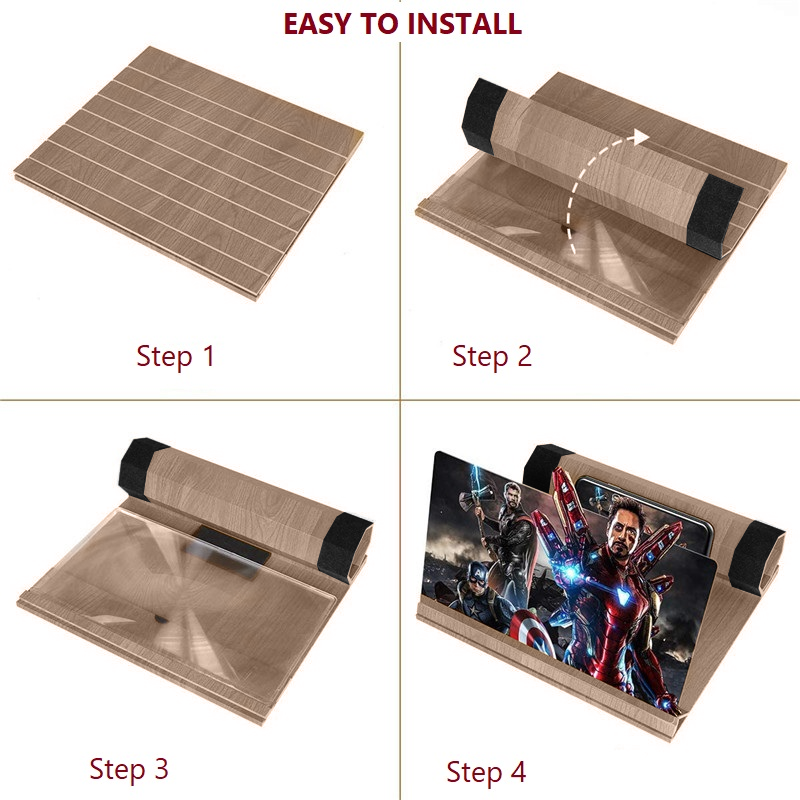 EASY TO INSTALL

Step 1

Step 2

Step 3

Step 4