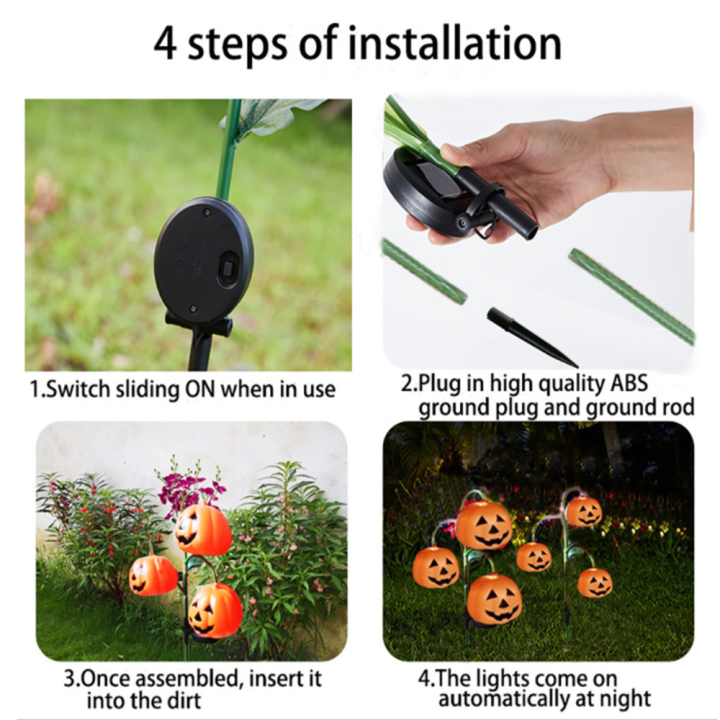 4 steps of installation

1.Switch sliding ON when in use

2.Plug in high quality ABS ground plug and ground rod

3.Once assembled, insert it into the dirt

4.The lights come on automatically at night