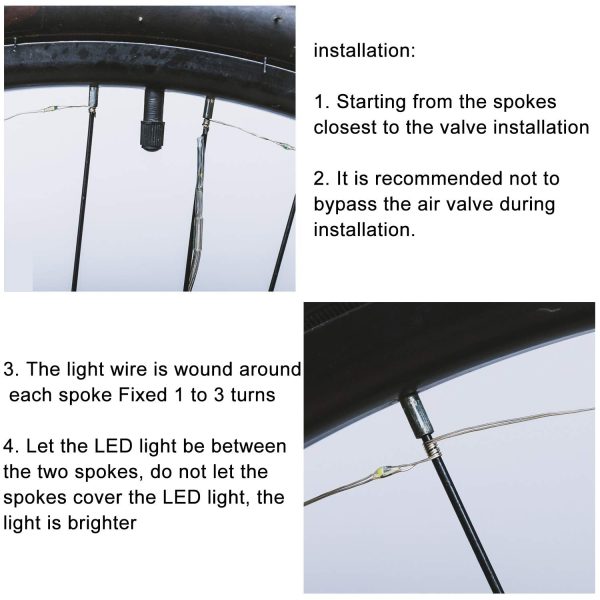 installation:

1. Starting from the spokes closest to the valve installation

2. It is recommended not to bypass the air valve during installation.

3. The light wire is wound around each spoke Fixed 1 to 3 turns

4. Let the LED light be between the two spokes, do not let the spokes cover the LED light, the light is brighter