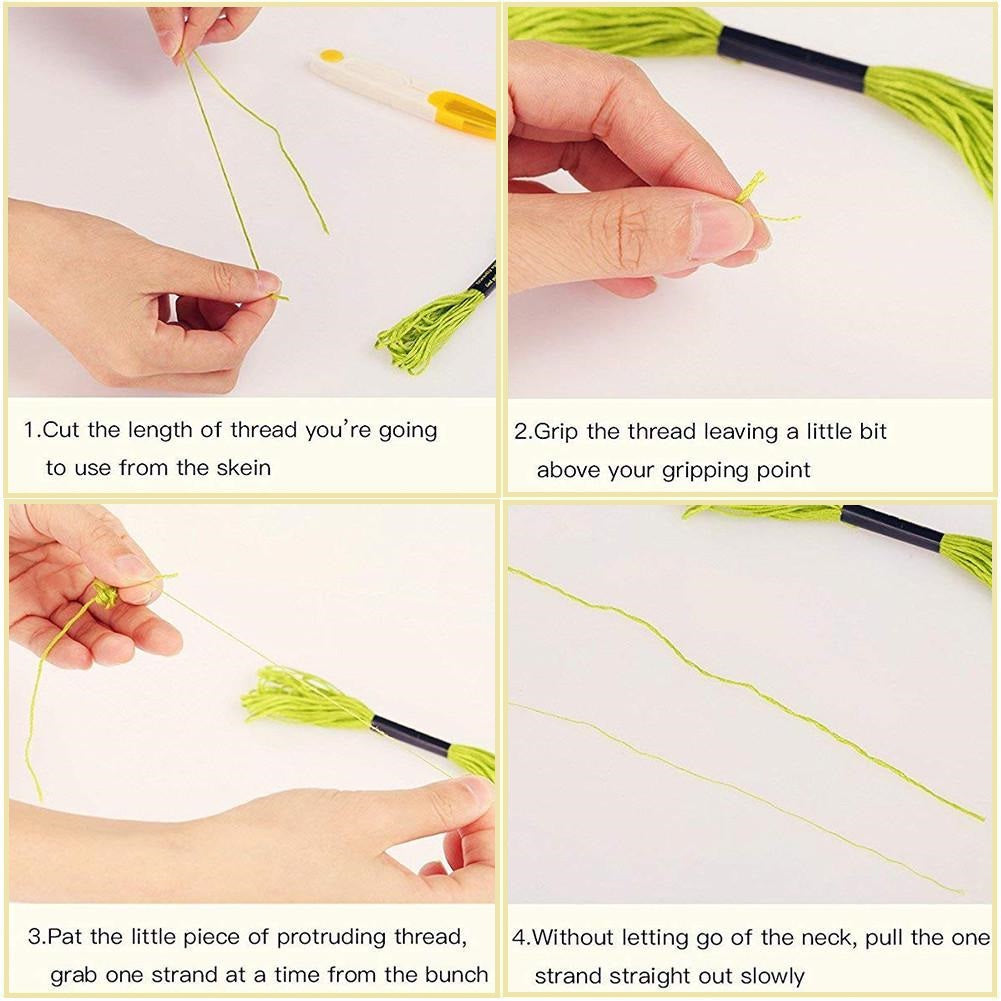 1.Cut the length of thread you're going to use from the skein

2.Grip the thread leaving a little bit above your gripping point

3.Pat the little piece of protruding thread, grab one strand at a time from the bunch

4.Without letting go of the neck, pull the one strand straight out slowly