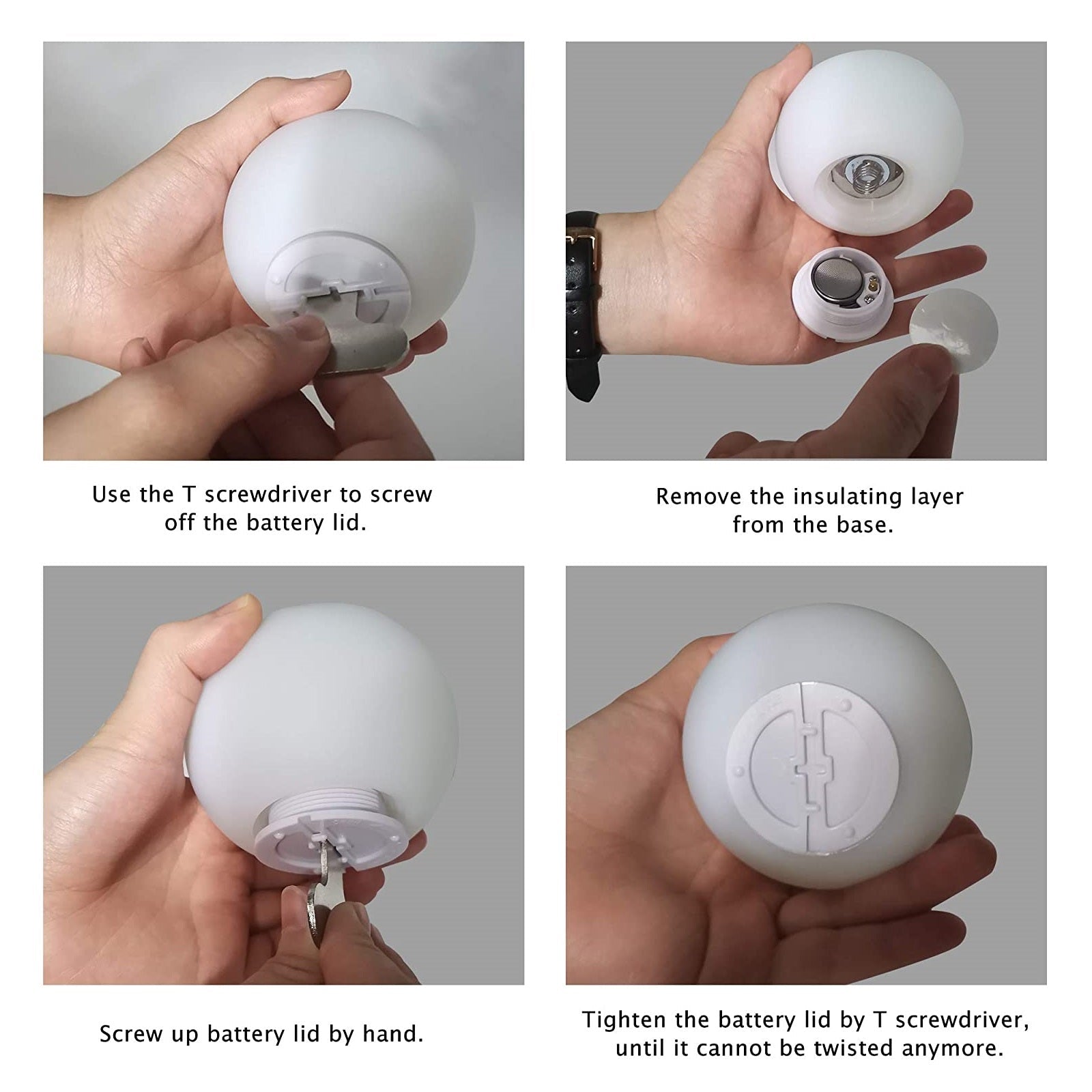 Use the T screwdriver to screw off the battery lid.

Remove the insulating layer from the base.

Screw up battery lid by hand.

Tighten the battery lid by T screwdriver, until it cannot be twisted anymore.