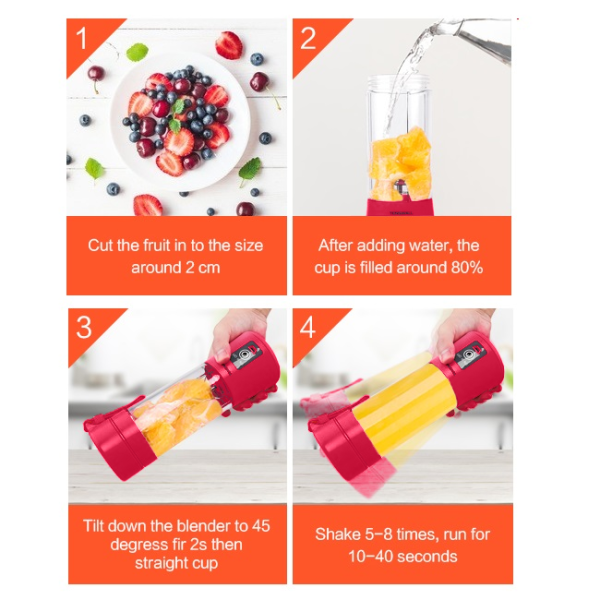 1

Cut the fruit in to the size around 2 cm

2

After adding water, the cup is filled around 80%

3

Tilt down the blender to 45 degress fir 2s then straight cup

4

Shake 5–8 times, run for 10–40 seconds