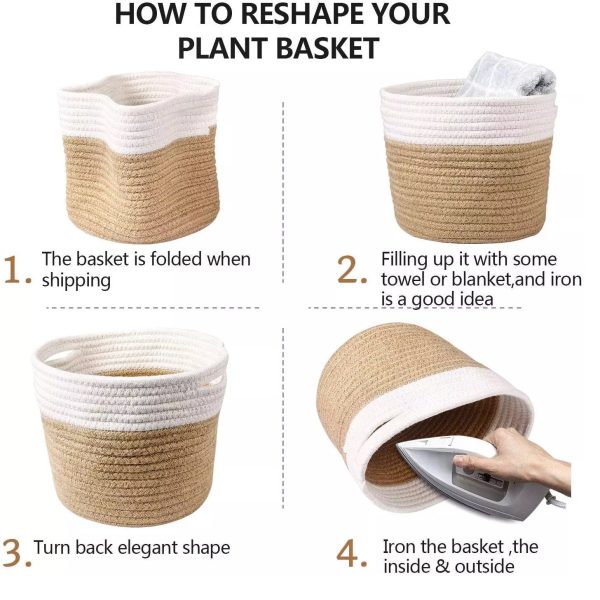 HOW TO RESHAPE YOUR PLANT BASKET

1. The basket is folded when shipping

2. Filling up it with some towel or blanket,and iron is a good idea

3. Turn back elegant shape

4. Iron the basket ,the inside & outside