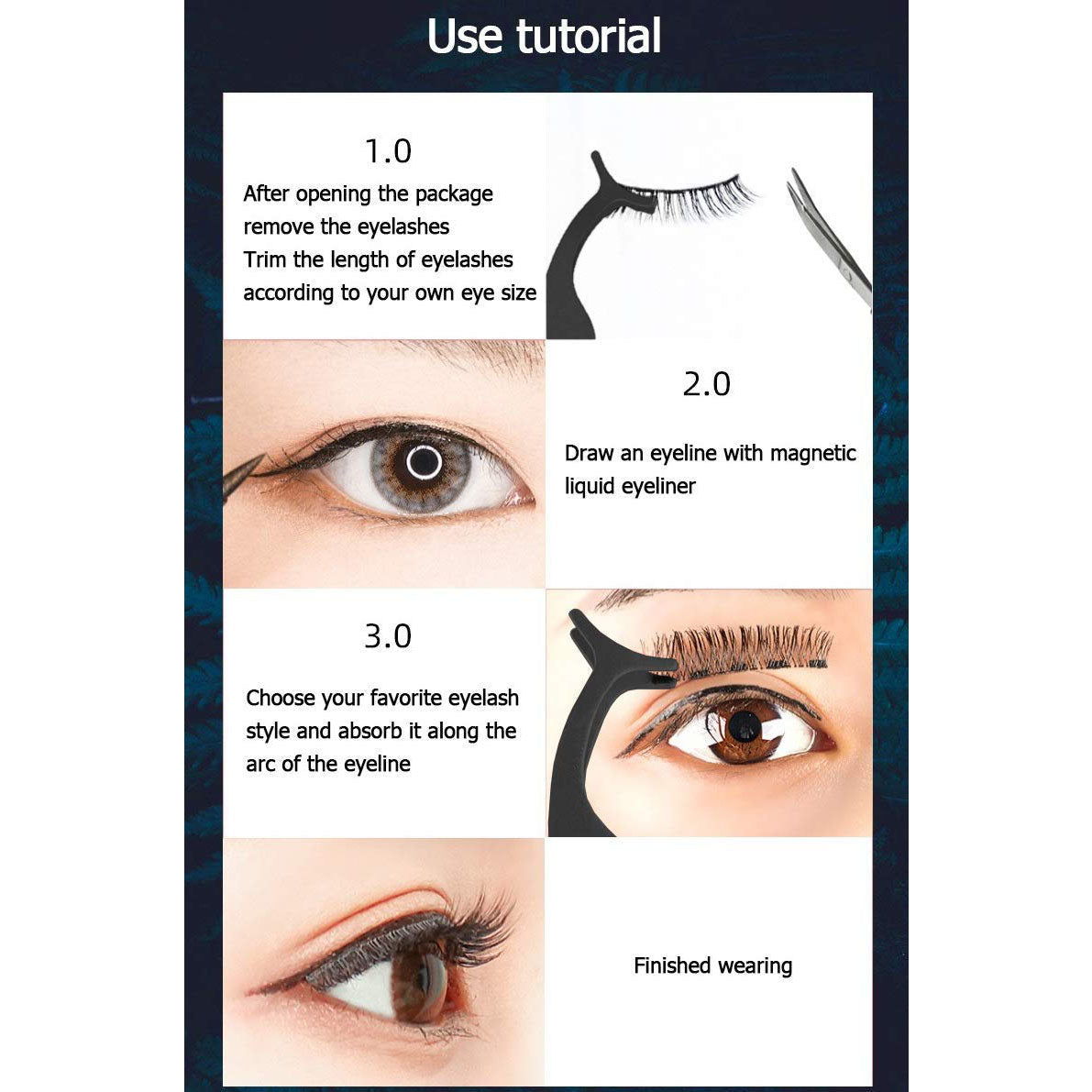 Use tutorial

1.0

After opening the package
remove the eyelashes
Trim the length of eyelashes
according to your own eye size

2.0

Draw an eyeline with magnetic liquid eyeliner

3.0

Choose your favorite eyelash style and absorb it along the arc of the eyeline

Finished wearing