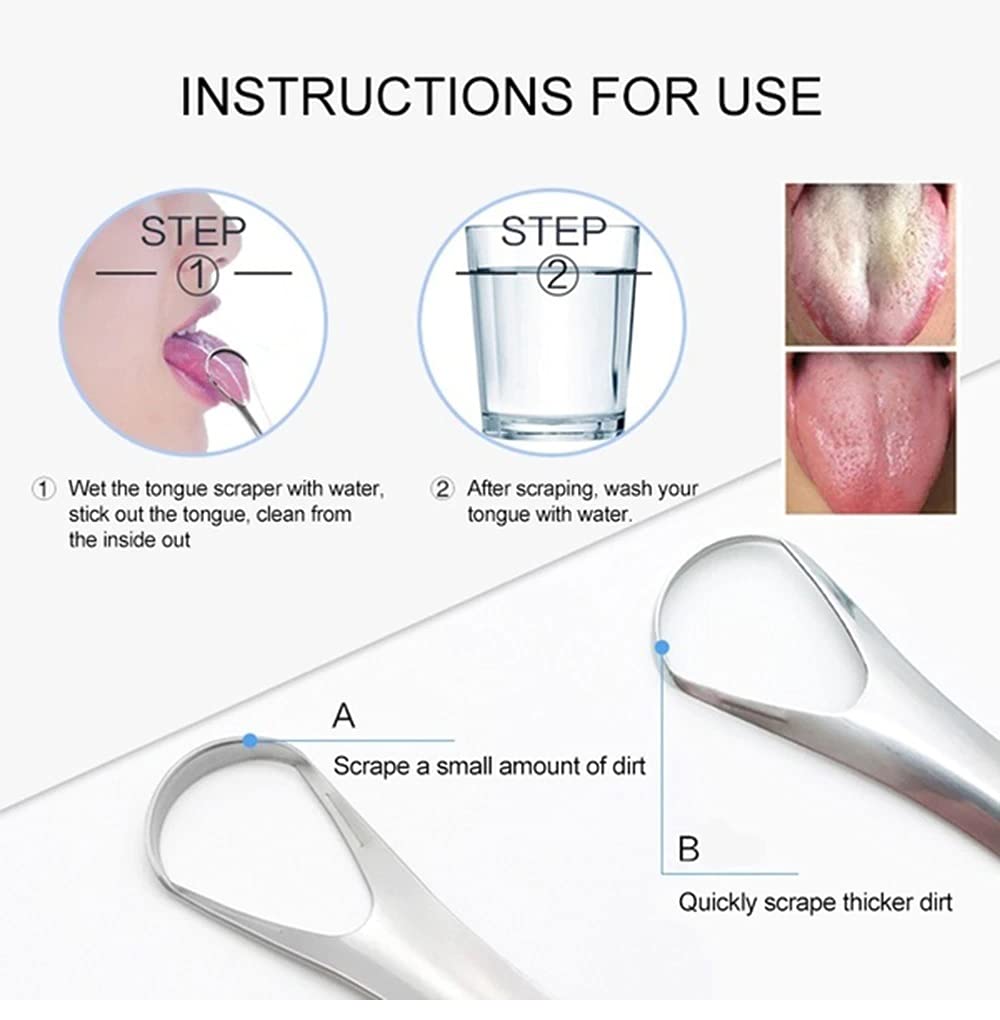 INSTRUCTIONS FOR USE

STEP
①

STEP
②

① Wet the tongue scraper with water, stick out the tongue, clean from the inside out

② After scraping, wash your tongue with water.

A
Scrape a small amount of dirt

B
Quickly scrape thicker dirt