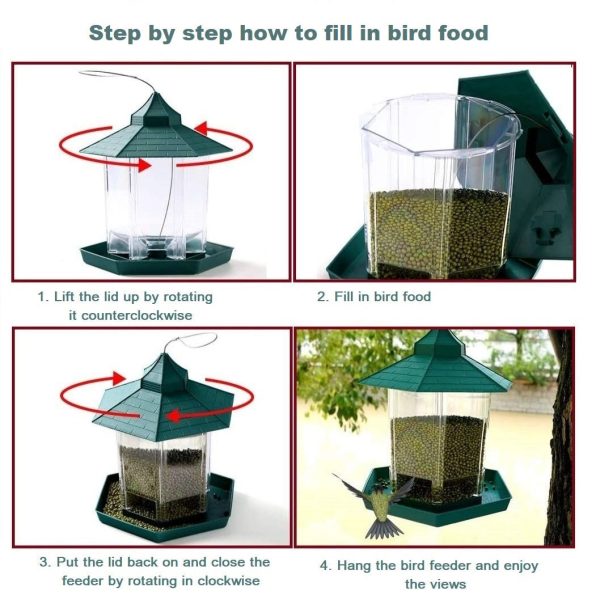 Step by step how to fill in bird food

1. Lift the lid up by rotating it counterclockwise

2. Fill in bird food

3. Put the lid back on and close the feeder by rotating in clockwise

4. Hang the bird feeder and enjoy the views