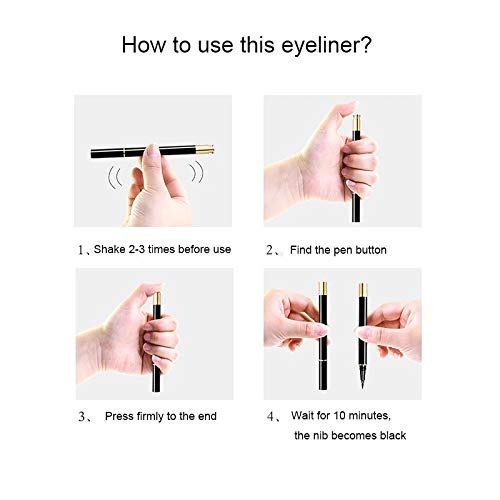 How to use this eyeliner?

1、Shake 2-3 times before use

2、 Find the pen button

3、 Press firmly to the end

4、 Wait for 10 minutes, the nib becomes black