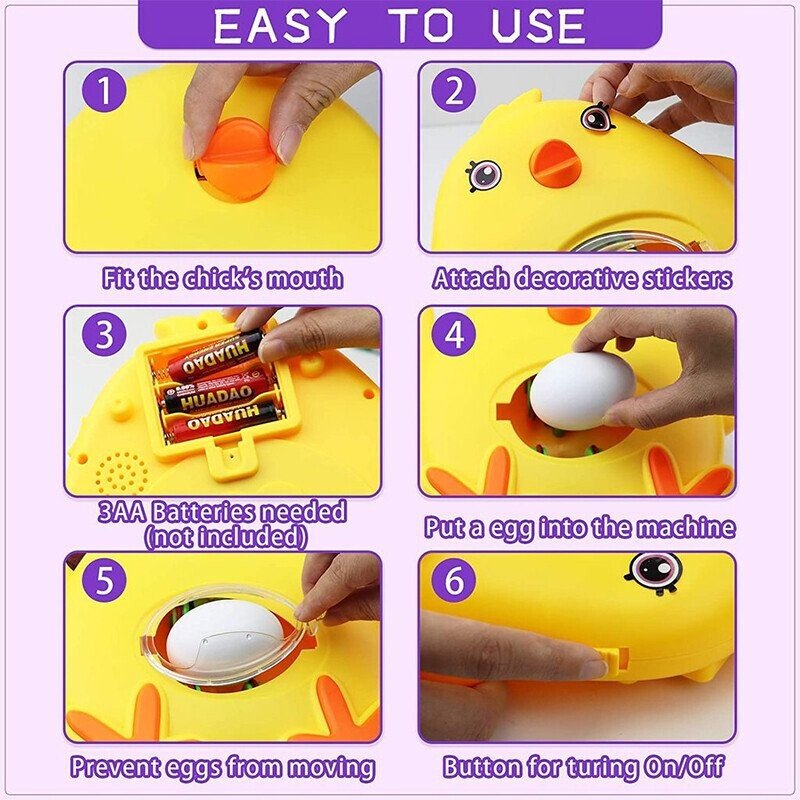 EASY TO USE

1

Fit the chick's mouth

2

Attach decorative stickers

3

HUADAO
HUADAO
HUADAO

3AA Batteries needed (not included)

4

Put a egg into the machine

5

Prevent eggs from moving

6

Button for turing On/Off