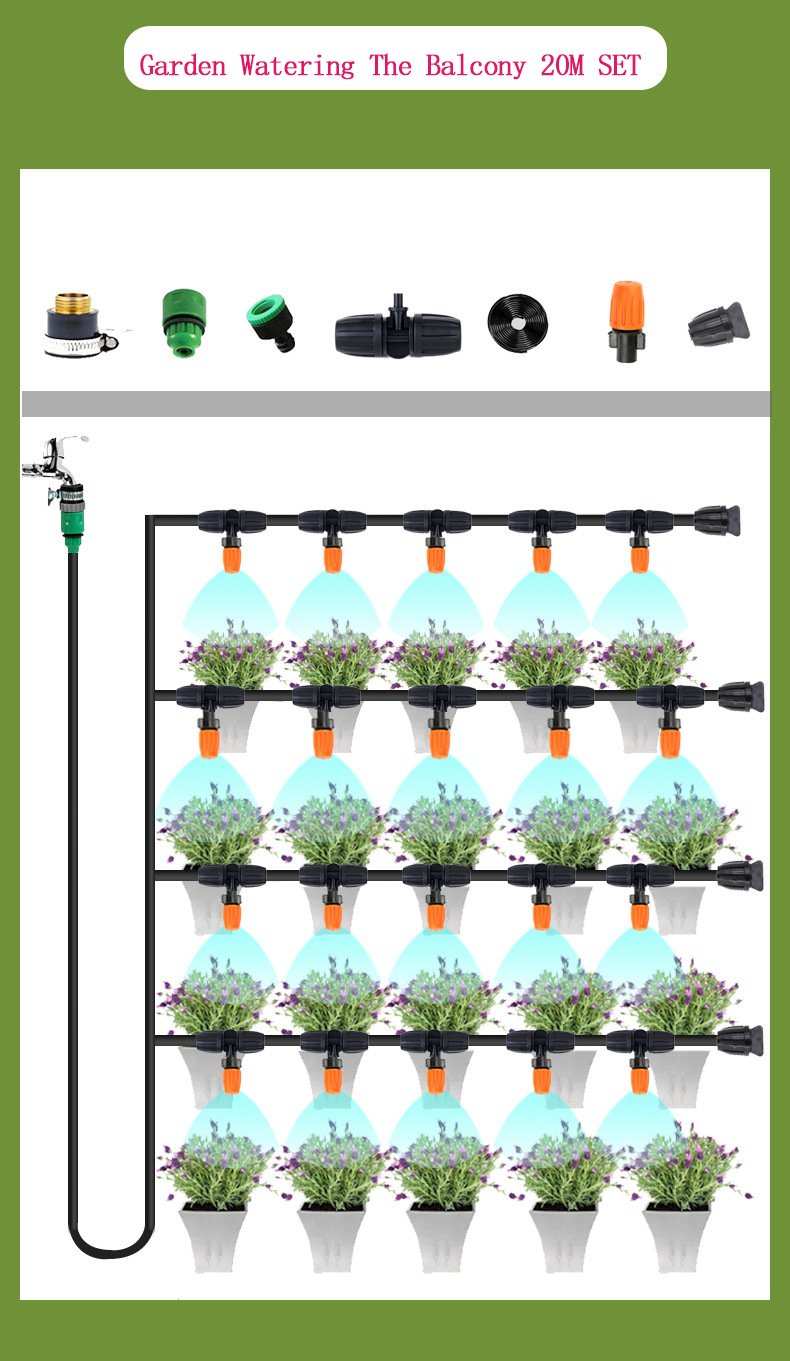 Garden Watering The Balcony 20M SET