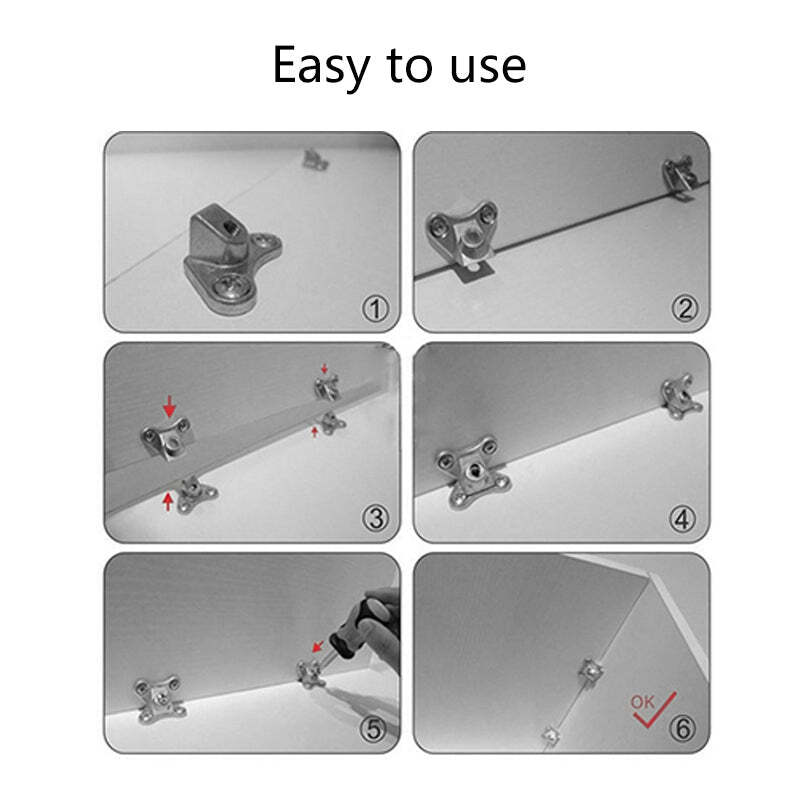 Easy to use

①

②

③

④

⑤

OK

⑥