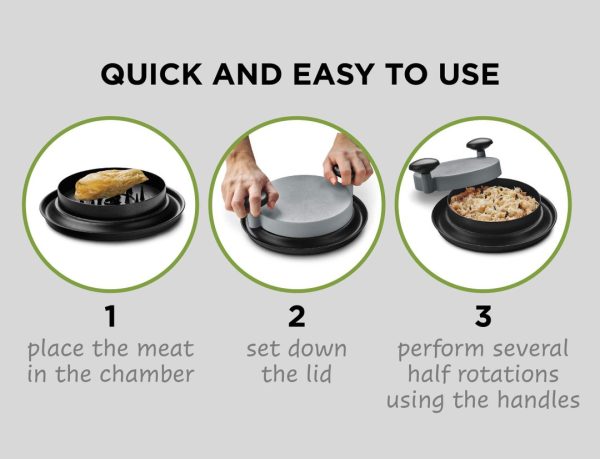 QUICK AND EASY TO USE

1
place the meat in the chamber

2
set down the lid

3
perform several half rotations using the handles