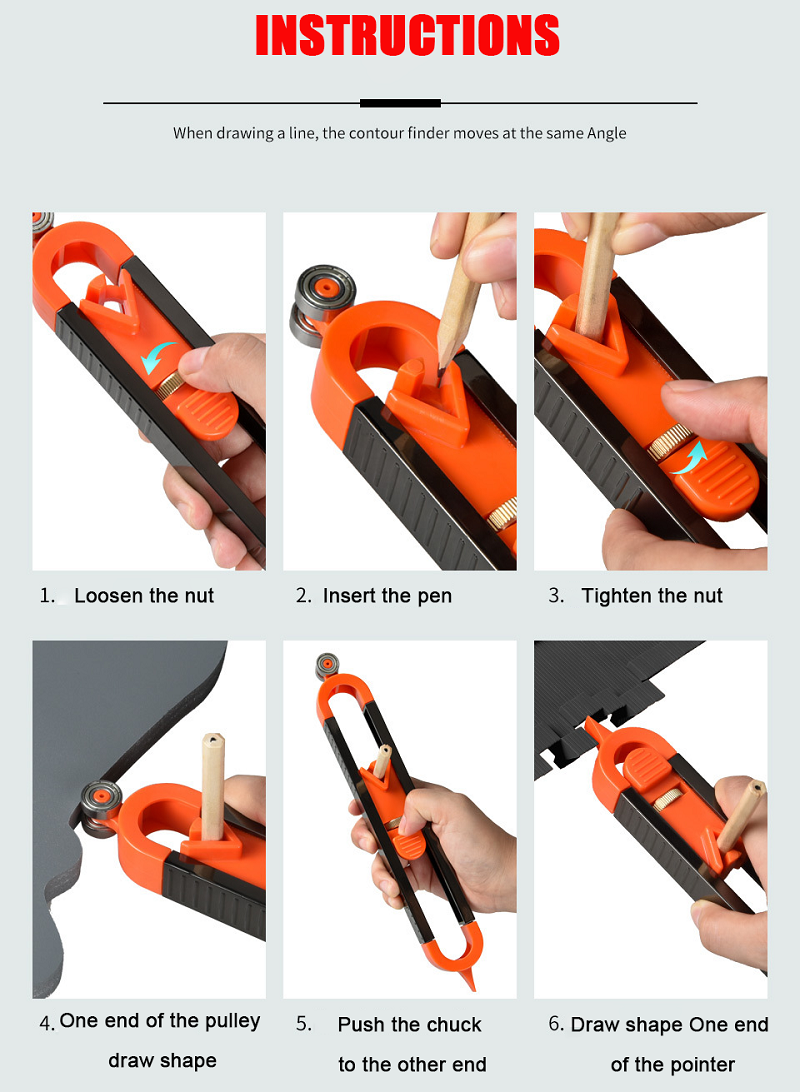 INSTRUCTIONS

When drawing a line, the contour finder moves at the same Angle

1. Loosen the nut

2. Insert the pen

3. Tighten the nut

4. One end of the pulley draw shape

5. Push the chuck to the other end

6. Draw shape One end of the pointer