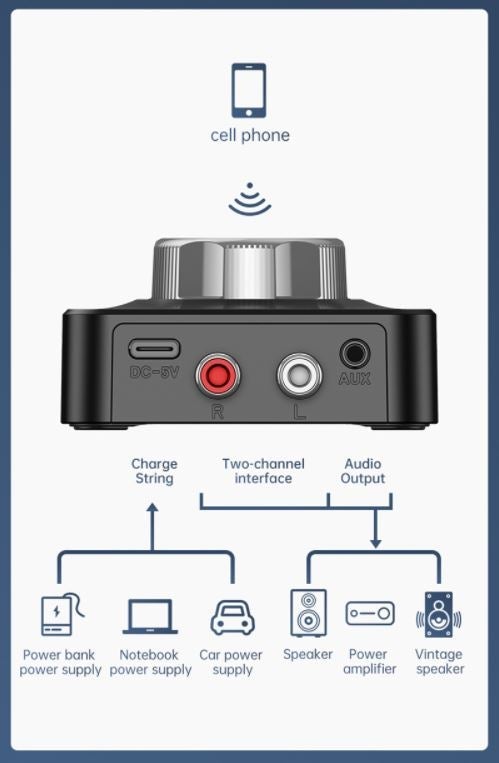 cell phone

DC-5V
R
L
AUX

Charge String

Two-channel interface

Audio Output

Power bank power supply

Notebook power supply

Car power supply

Speaker

Power amplifier

Vintage speaker