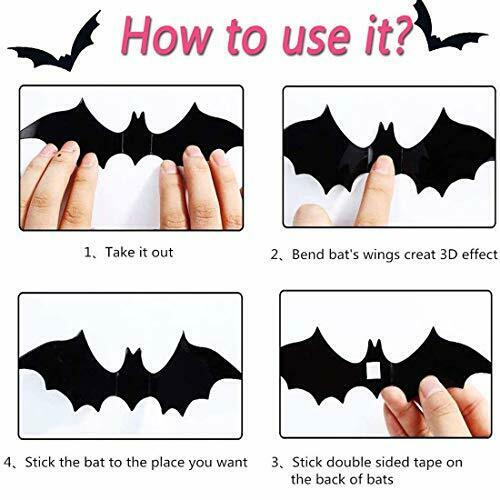 How to use it?

1、Take it out

2、Bend bat's wings creat 3D effect

4、Stick the bat to the place you want

3、Stick double sided tape on the back of bats