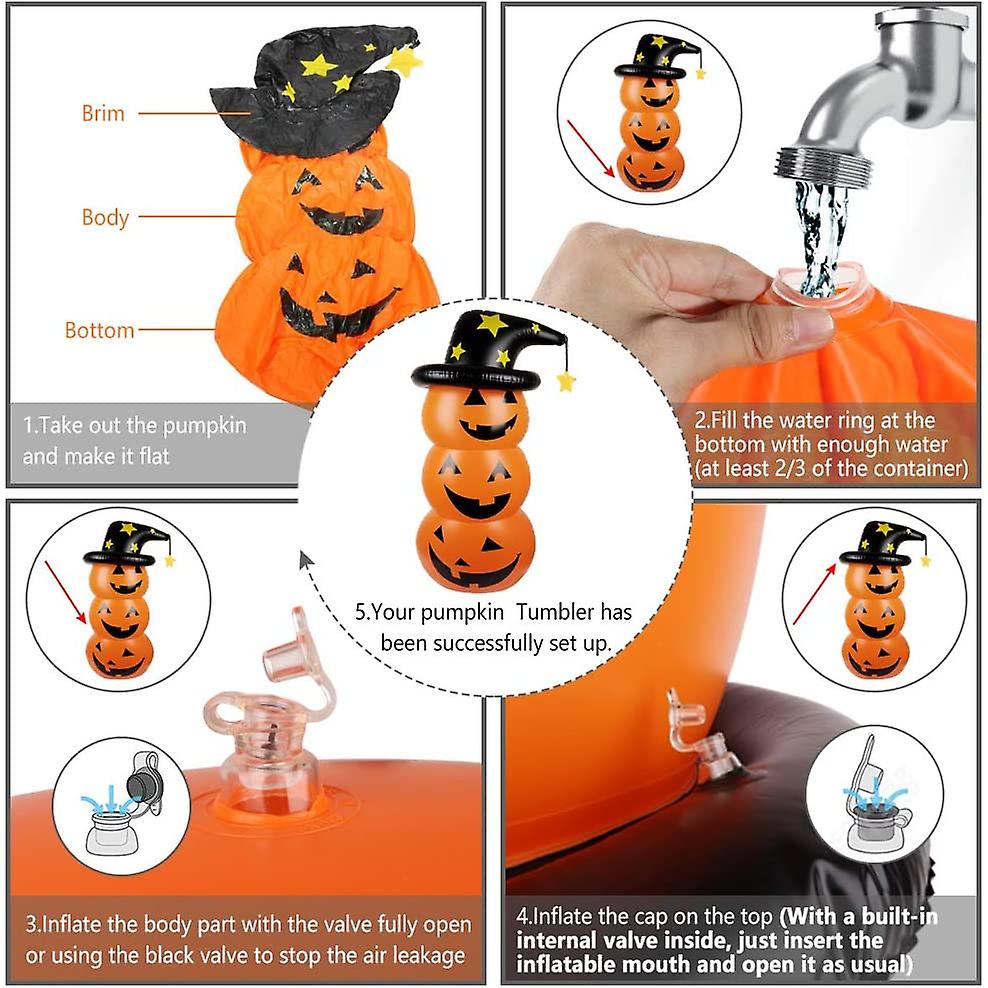 Brim

Body

Bottom

1.Take out the pumpkin and make it flat

2.Fill the water ring at the bottom with enough water (at least 2/3 of the container)

5.Your pumpkin Tumbler has been successfully set up.

3.Inflate the body part with the valve fully open or using the black valve to stop the air leakage

4.Inflate the cap on the top (With a built-in internal valve inside, just insert the inflatable mouth and open it as usual)