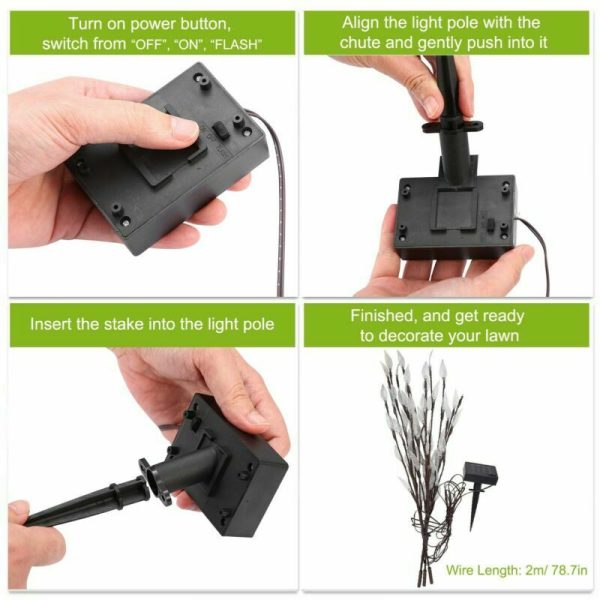 Turn on power button, switch from "OFF", "ON", "FLASH"

Align the light pole with the chute and gently push into it

Insert the stake into the light pole

Finished, and get ready to decorate your lawn

Wire Length: 2m/ 78.7in