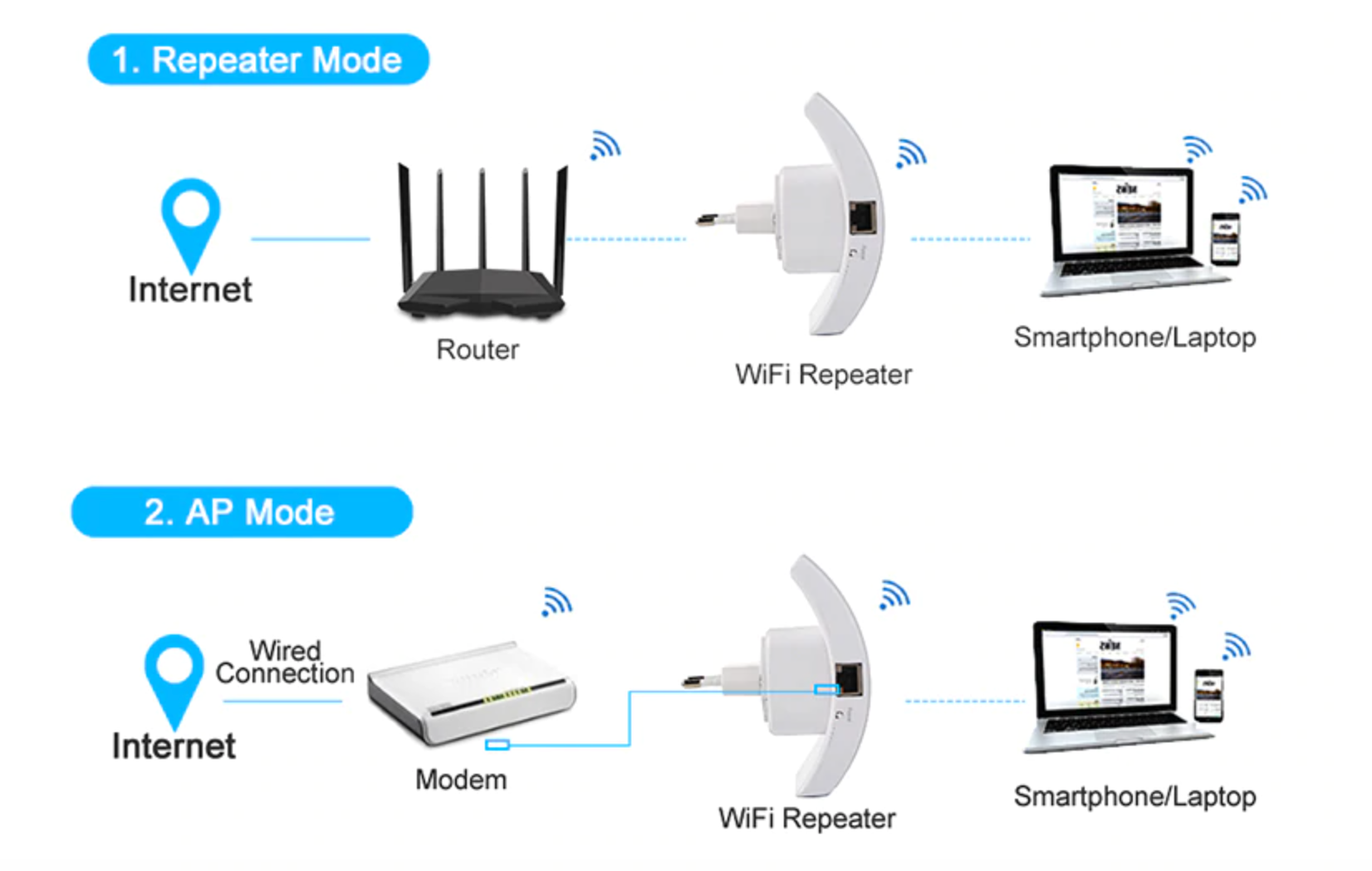 1. Repeater Mode

Internet

Router

WiFi Repeater

Smartphone/Laptop

2. AP Mode

Internet

Wired Connection

Modem

WiFi Repeater

Smartphone/Laptop