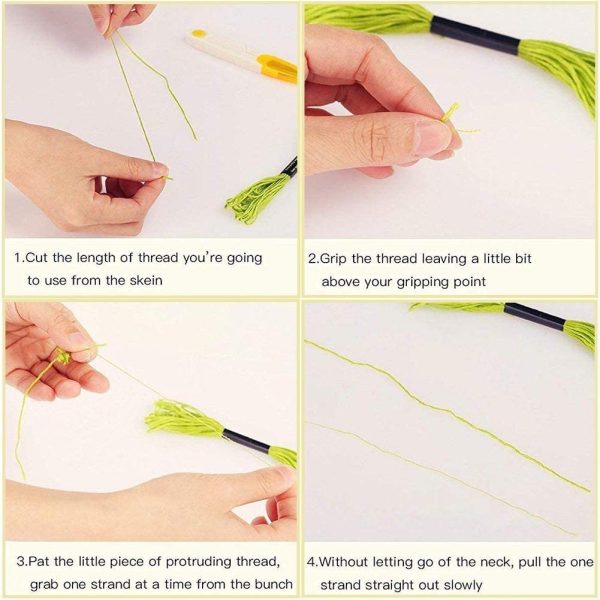 1.Cut the length of thread you're going to use from the skein

2.Grip the thread leaving a little bit above your gripping point

3.Pat the little piece of protruding thread, grab one strand at a time from the bunch

4.Without letting go of the neck, pull the one strand straight out slowly