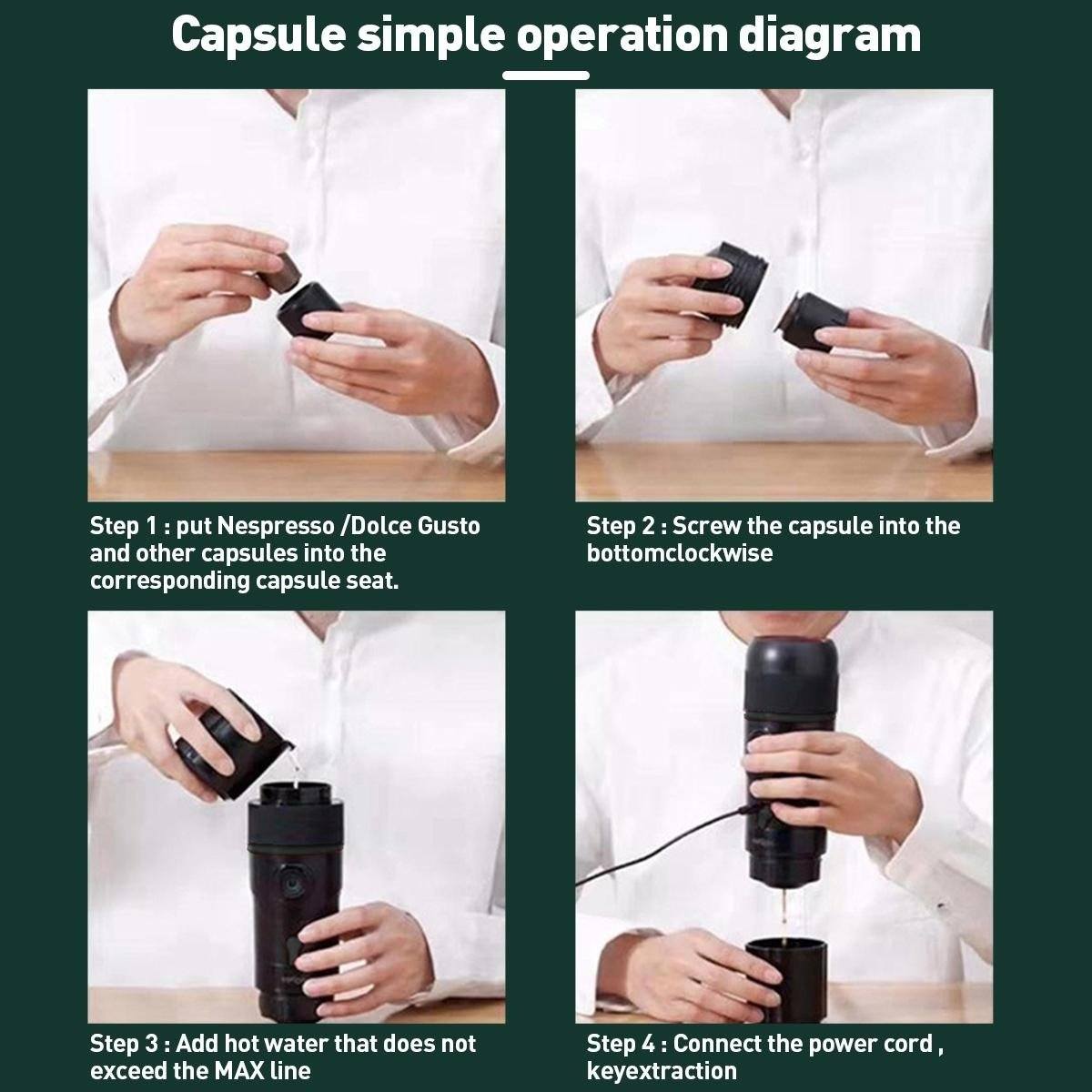 Capsule simple operation diagram

Step 1 : put Nespresso /Dolce Gusto and other capsules into the corresponding capsule seat.

Step 2 : Screw the capsule into the bottomclockwise

Step 3 : Add hot water that does not exceed the MAX line

Step 4 : Connect the power cord , keyextraction