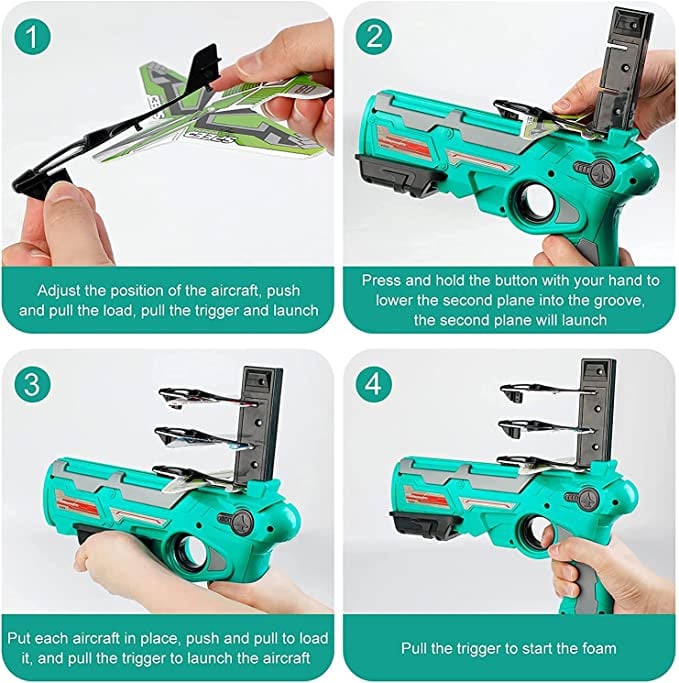 1

Adjust the position of the aircraft, push and pull the load, pull the trigger and launch

2

Press and hold the button with your hand to lower the second plane into the groove, the second plane will launch

3

Put each aircraft in place, push and pull to load it, and pull the trigger to launch the aircraft

4

Pull the trigger to start the foam