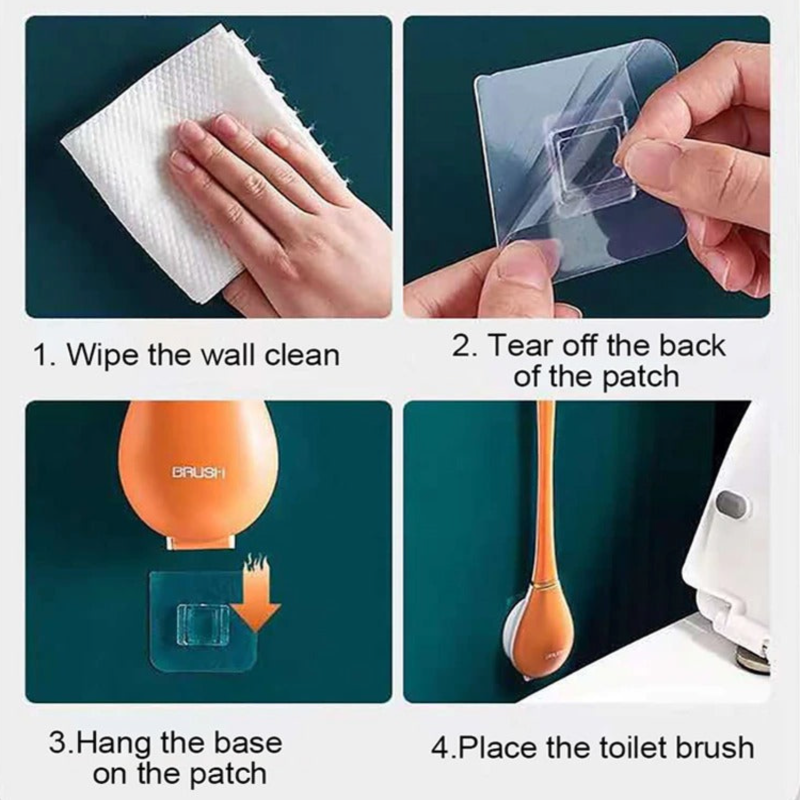 1. Wipe the wall clean

2. Tear off the back of the patch

BRUSH

3.Hang the base on the patch

4.Place the toilet brush