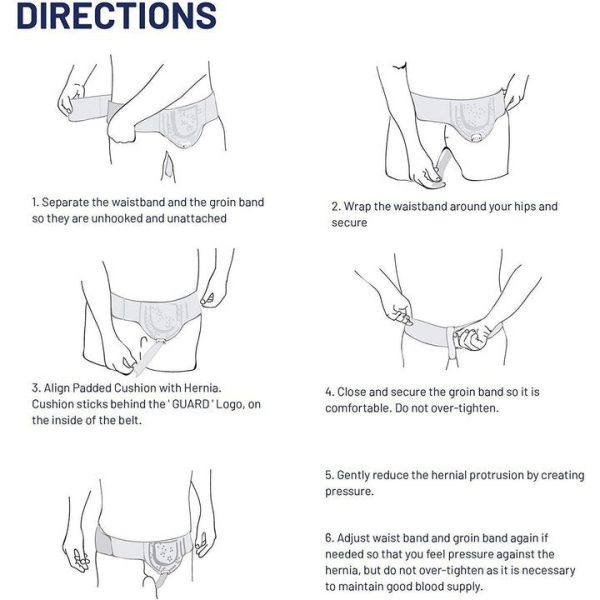 DIRECTIONS

1. Separate the waistband and the groin band so they are unhooked and unattached

2. Wrap the waistband around your hips and secure

3. Align Padded Cushion with Hernia. Cushion sticks behind the ' GUARD ' Logo, on the inside of the belt.

4. Close and secure the groin band so it is comfortable. Do not over-tighten.

5. Gently reduce the hernial protrusion by creating pressure.

6. Adjust waist band and groin band again if needed so that you feel pressure against the hernia, but do not over-tighten as it is necessary to maintain good blood supply.