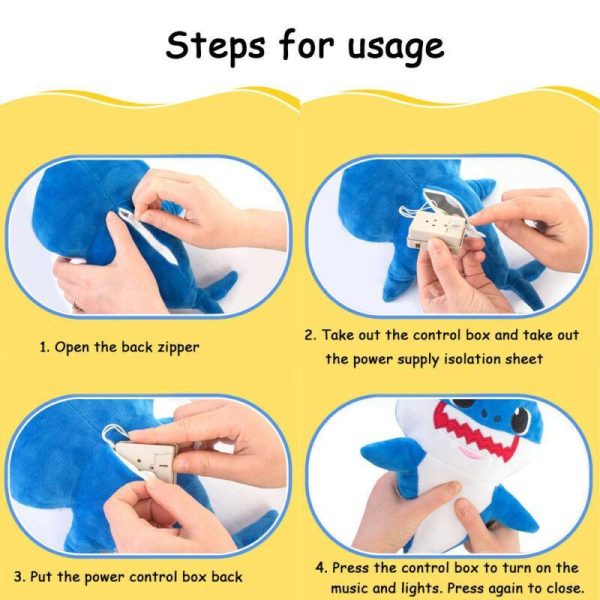 Steps for usage

1. Open the back zipper

2. Take out the control box and take out the power supply isolation sheet

3. Put the power control box back

4. Press the control box to turn on the music and lights. Press again to close.