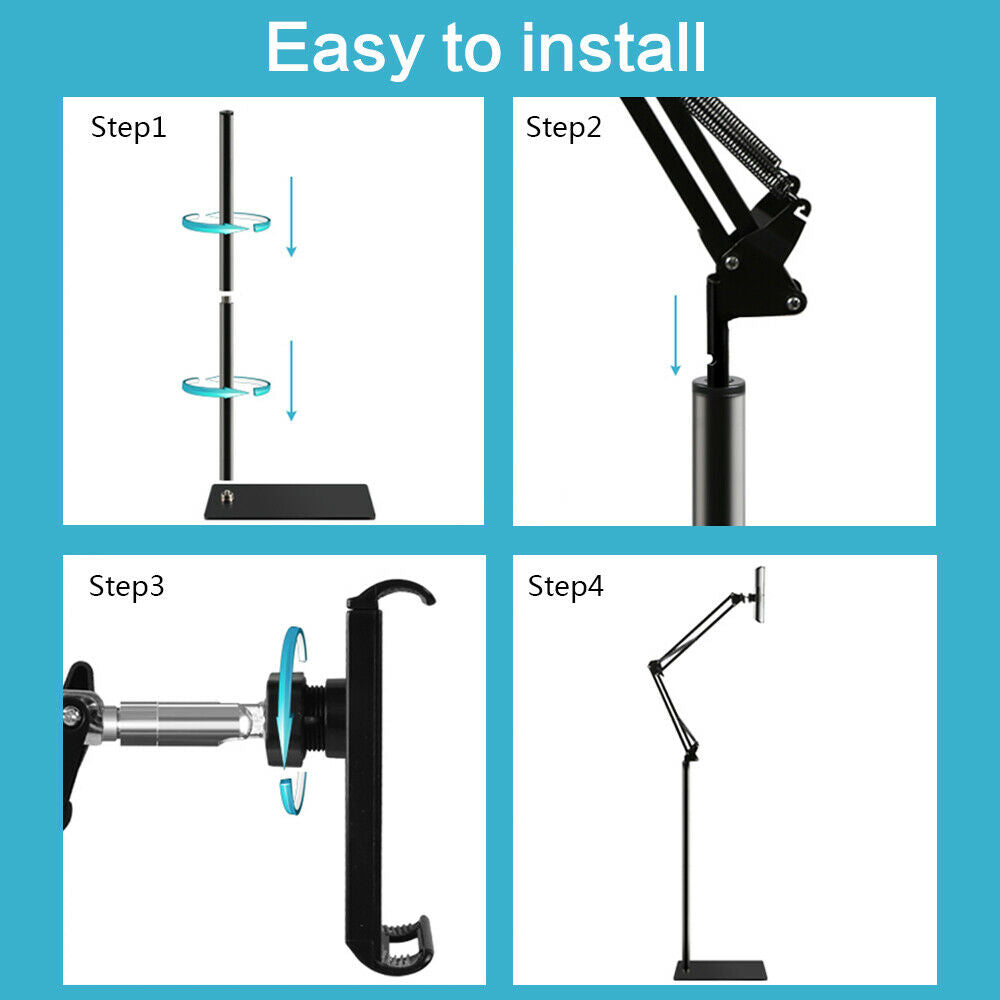 Easy to install

Step1

Step2

Step3

Step4