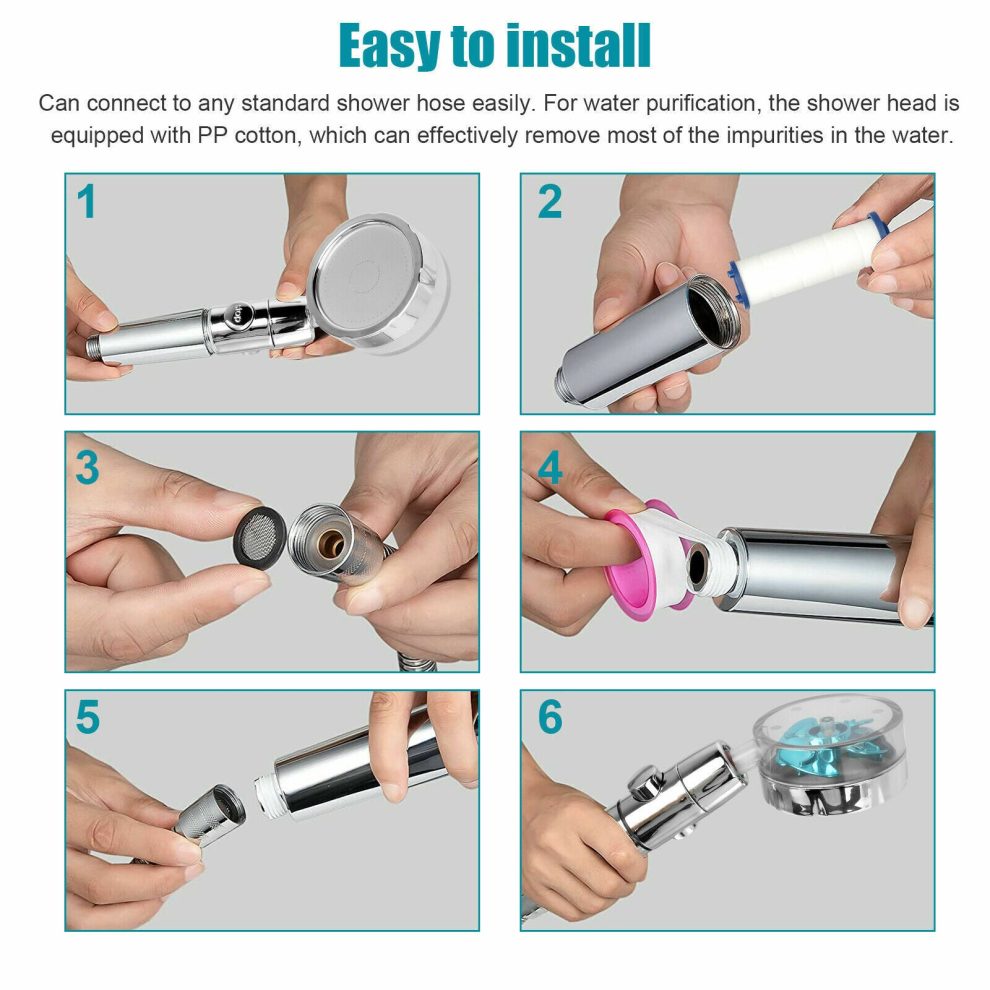 Easy to install

Can connect to any standard shower hose easily. For water purification, the shower head is equipped with PP cotton, which can effectively remove most of the impurities in the water.

1

2

3

4

5

6