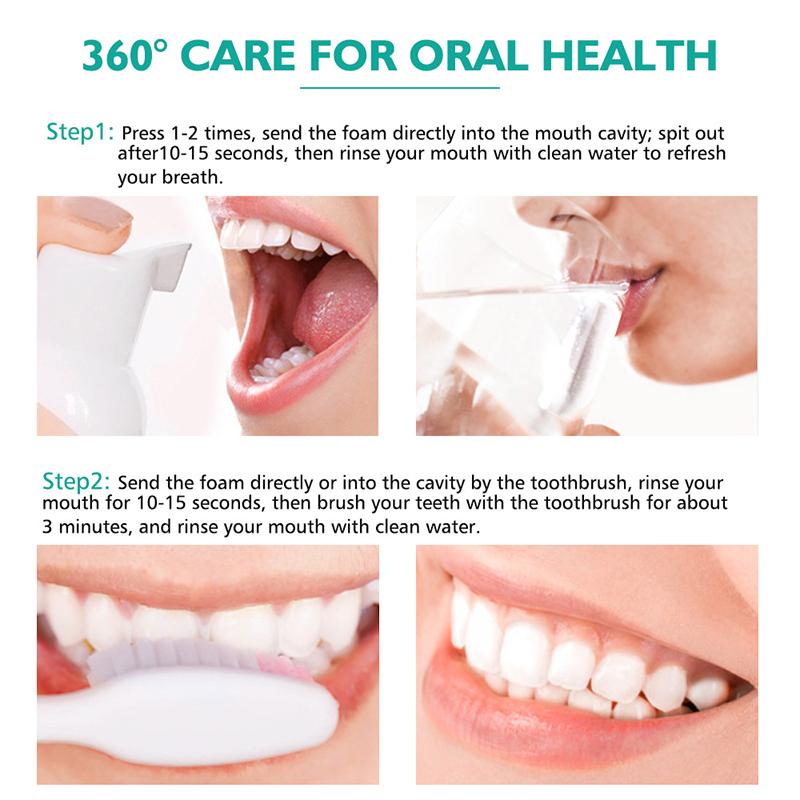 360° CARE FOR ORAL HEALTH

Step1: Press 1-2 times, send the foam directly into the mouth cavity; spit out after10-15 seconds, then rinse your mouth with clean water to refresh your breath.

Step2: Send the foam directly or into the cavity by the toothbrush, rinse your mouth for 10-15 seconds, then brush your teeth with the toothbrush for about 3 minutes, and rinse your mouth with clean water.