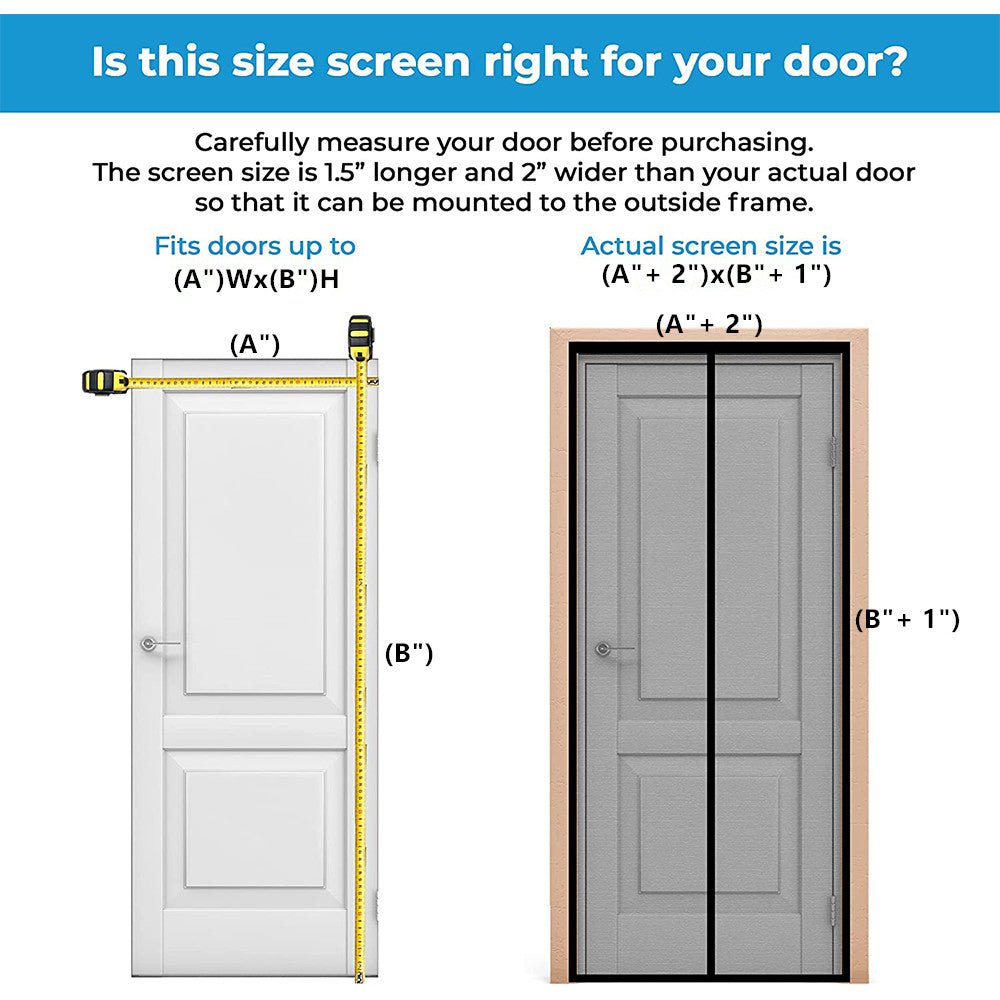 Is this size screen right for your door?

Carefully measure your door before purchasing. The screen size is 1.5” longer and 2” wider than your actual door so that it can be mounted to the outside frame.

Fits doors up to
(A")Wx(B")H

(A")

(B")

Actual screen size is
(A"+ 2")x(B"+ 1")

(A"+ 2")

(B"+ 1")