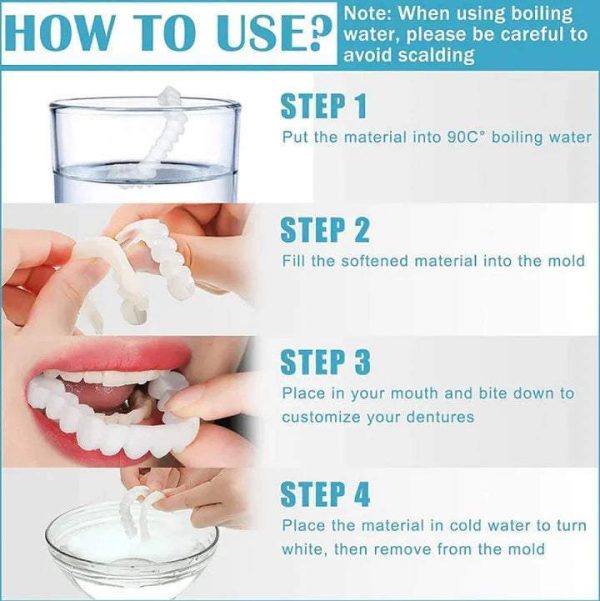 HOW TO USE?

Note: When using boiling water, please be careful to avoid scalding

STEP 1
Put the material into 90C° boiling water

STEP 2
Fill the softened material into the mold

STEP 3
Place in your mouth and bite down to customize your dentures

STEP 4
Place the material in cold water to turn white, then remove from the mold