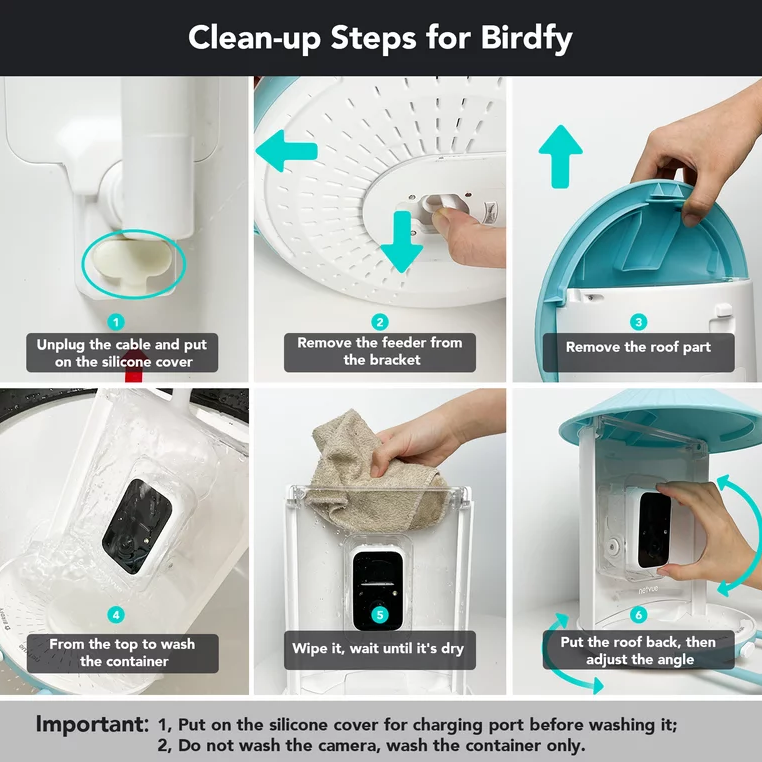 Clean-up Steps for Birdfy

1
Unplug the cable and put on the silicone cover

2
Remove the feeder from the bracket

3
Remove the roof part

4
From the top to wash the container

5
Wipe it, wait until it's dry

netvue

6
Put the roof back, then adjust the angle

Important: 1, Put on the silicone cover for charging port before washing it;
2, Do not wash the camera, wash the container only.